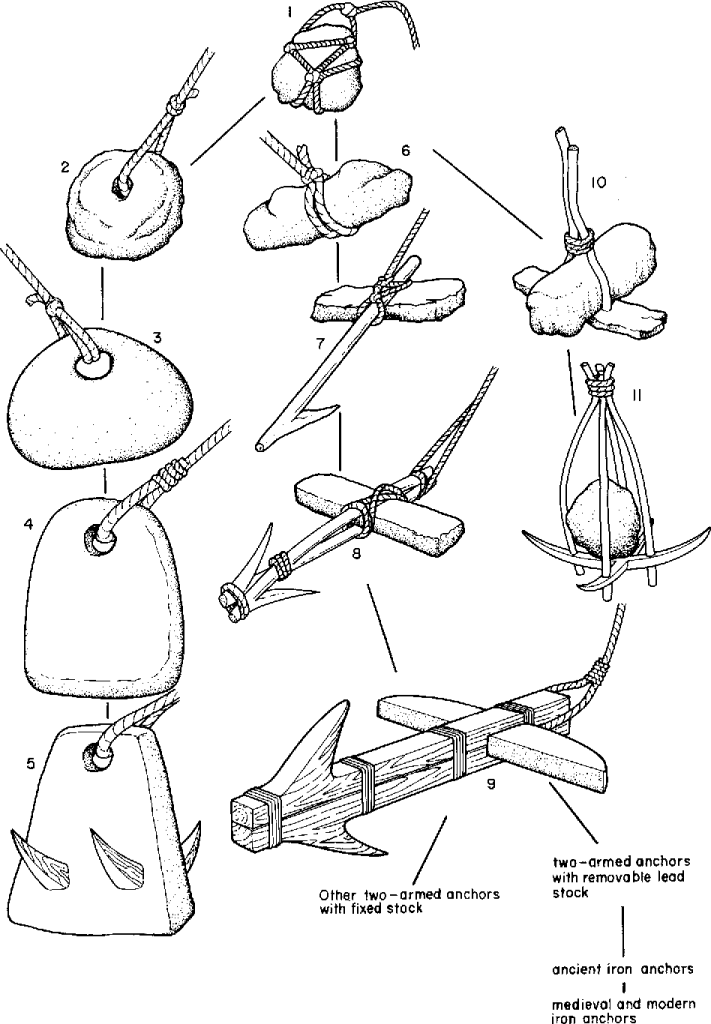 1
2
6
10
3
7
11
4
8
5
9
Other two-armed anchors with fixed stock
two-armed anchors with removable lead stock
ancient iron anchors
medieval and modern iron anchors